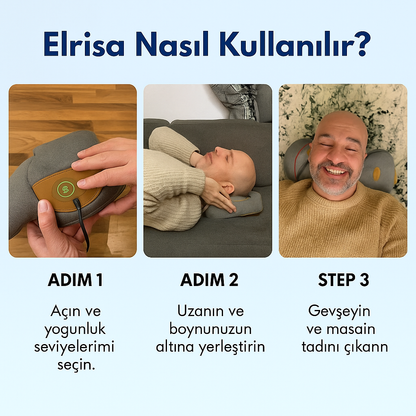 Elrisa Nasıl Kullanılır?

ADIM 1

Açın ve yogunluk seviyelerimi seçin.

ADIM 2

Uzanın ve boynunuzun altına yerleştirin

STEP 3

Gevşeyin ve masain tadını çıkann