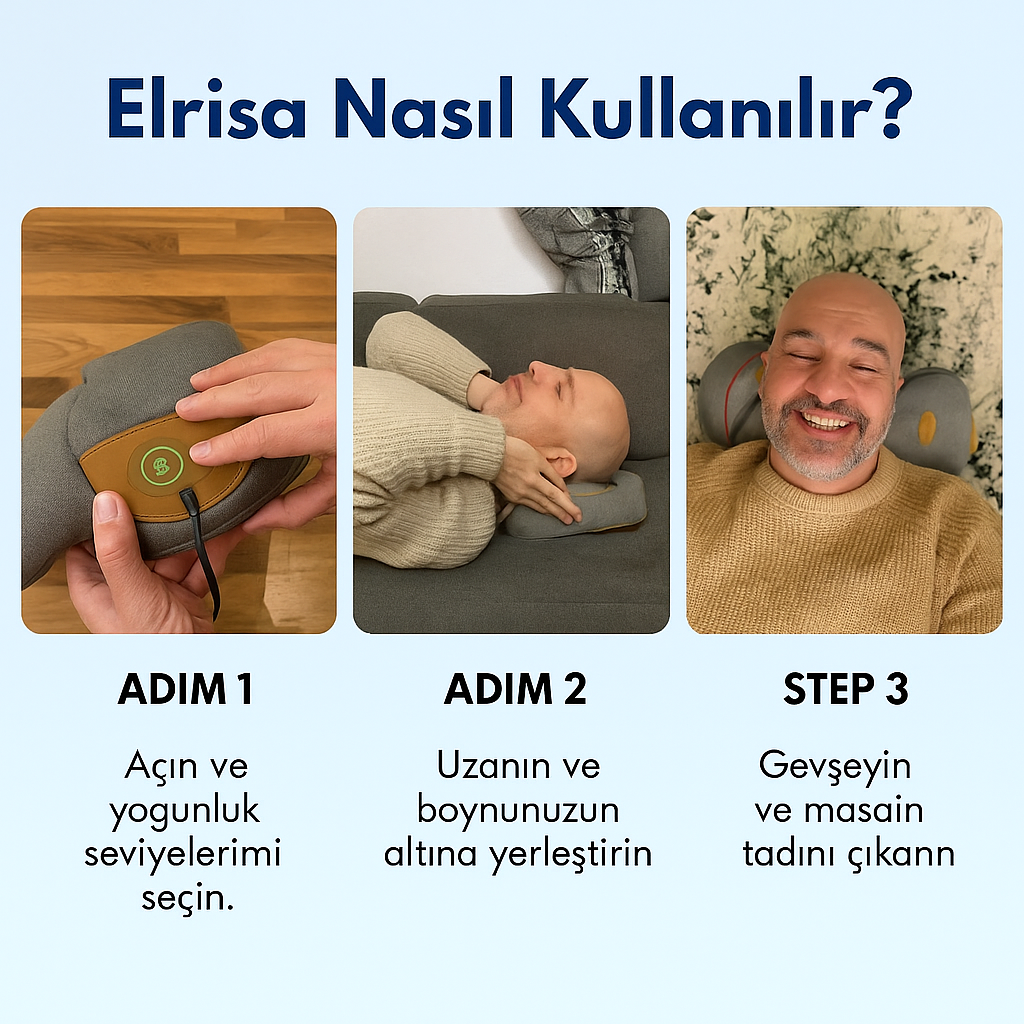 Elrisa Nasıl Kullanılır?

ADIM 1

Açın ve yogunluk seviyelerimi seçin.

ADIM 2

Uzanın ve boynunuzun altına yerleştirin

STEP 3

Gevşeyin ve masain tadını çıkann